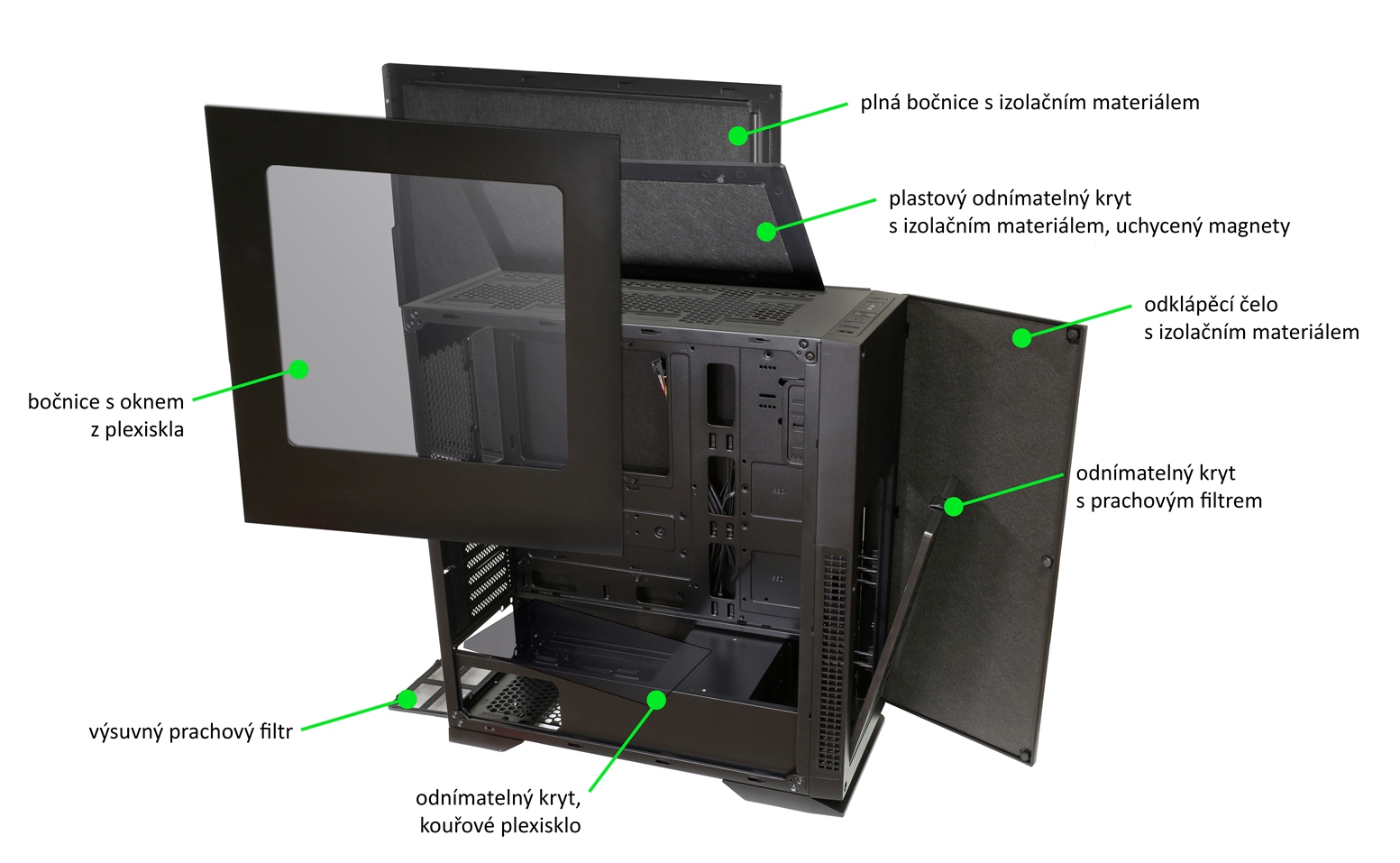 plná bočnice s izolačním materiálem

plastový odnímatelný kryt
s izolačním materiálem, uchycený magnety

odklápěcí čelo
s izolačním materiálem

bočnice s oknem
z plexiskla

odnímatelný kryt
s prachovým filtrem

výsuvný prachový filtr

odnímatelný kryt,
kouřové plexisklo